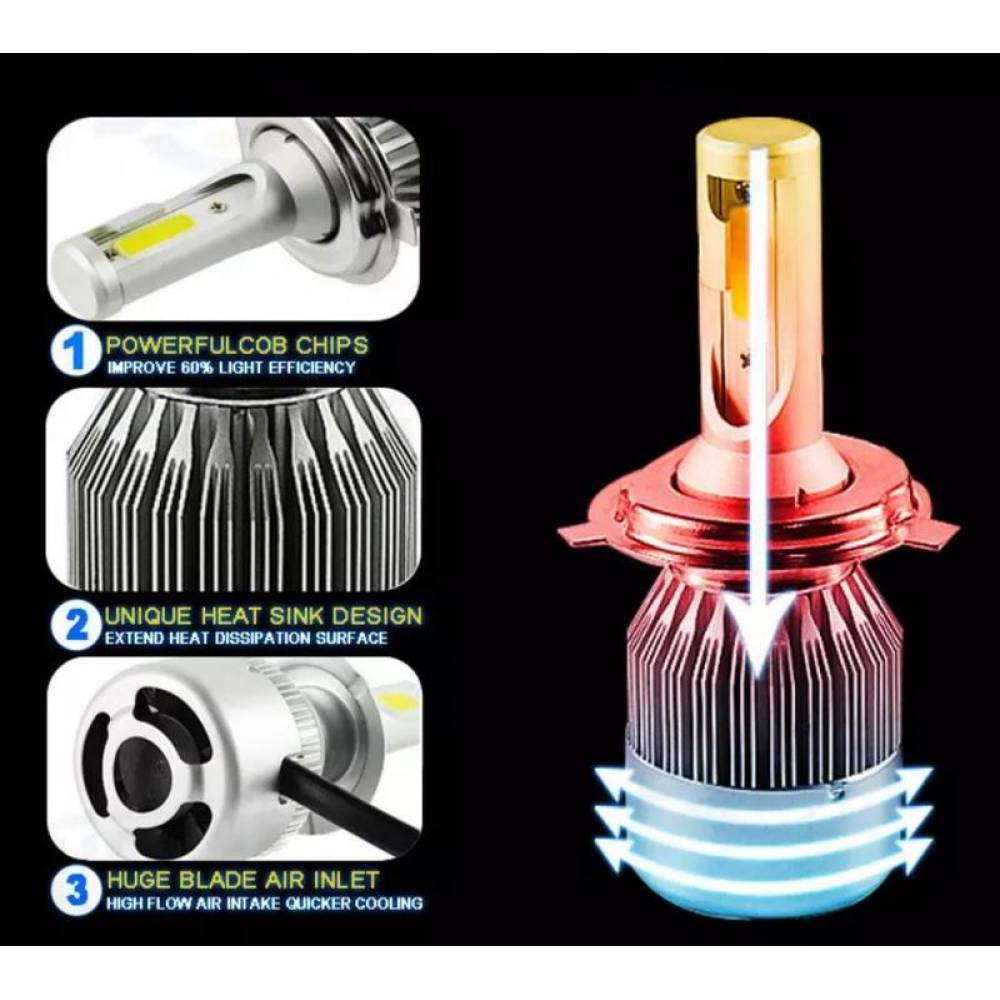 1 POWERFULCOB CHIPS
IMPROVE 60% LIGHT EFFICIENCY

2 UNIQUE HEAT SINK DESIGN
EXTEND HEAT DISSIPATION SURFACE

3 HUGE BLADE AIR INLET
HIGH FLOW AIR INTAKE QUICKER COOLING